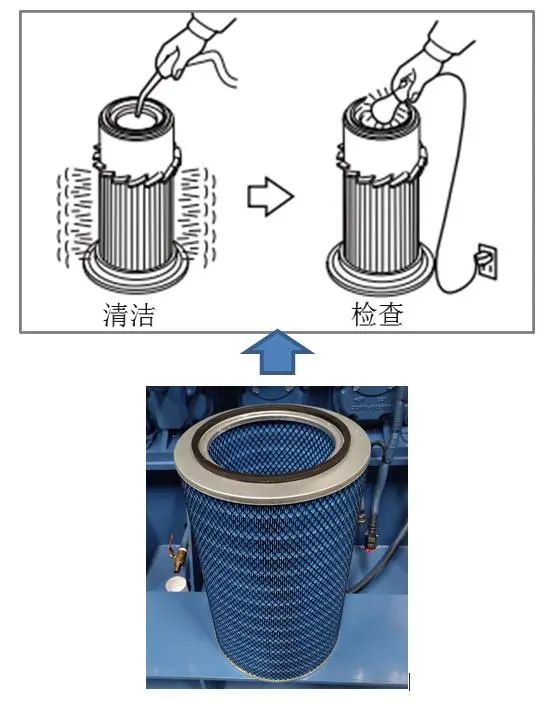 清洁

检查